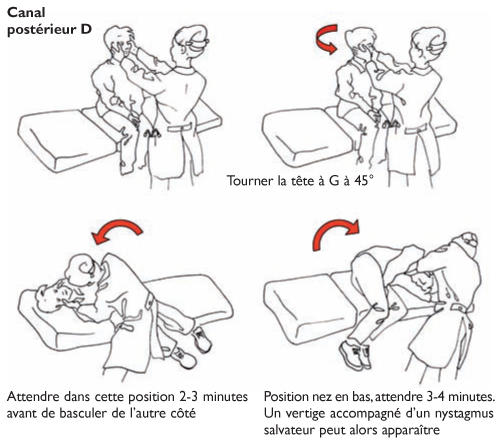 Canal postérieur D

Tourner la tête à G à 45°

Attendre dans cette position 2-3 minutes avant de basculer de l'autre côté

Position nez en bas, attendre 3-4 minutes. Un vertige accompagné d'un nystagmus salvateur peut alors apparaître