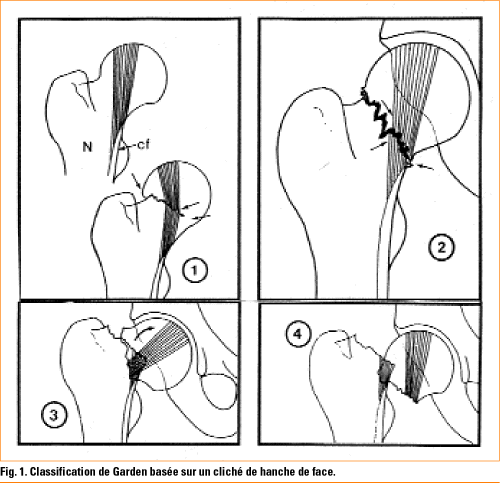 N
cf
1
2
3
4

Fig. 1. Classification de Garden basée sur un cliché de hanche de face.